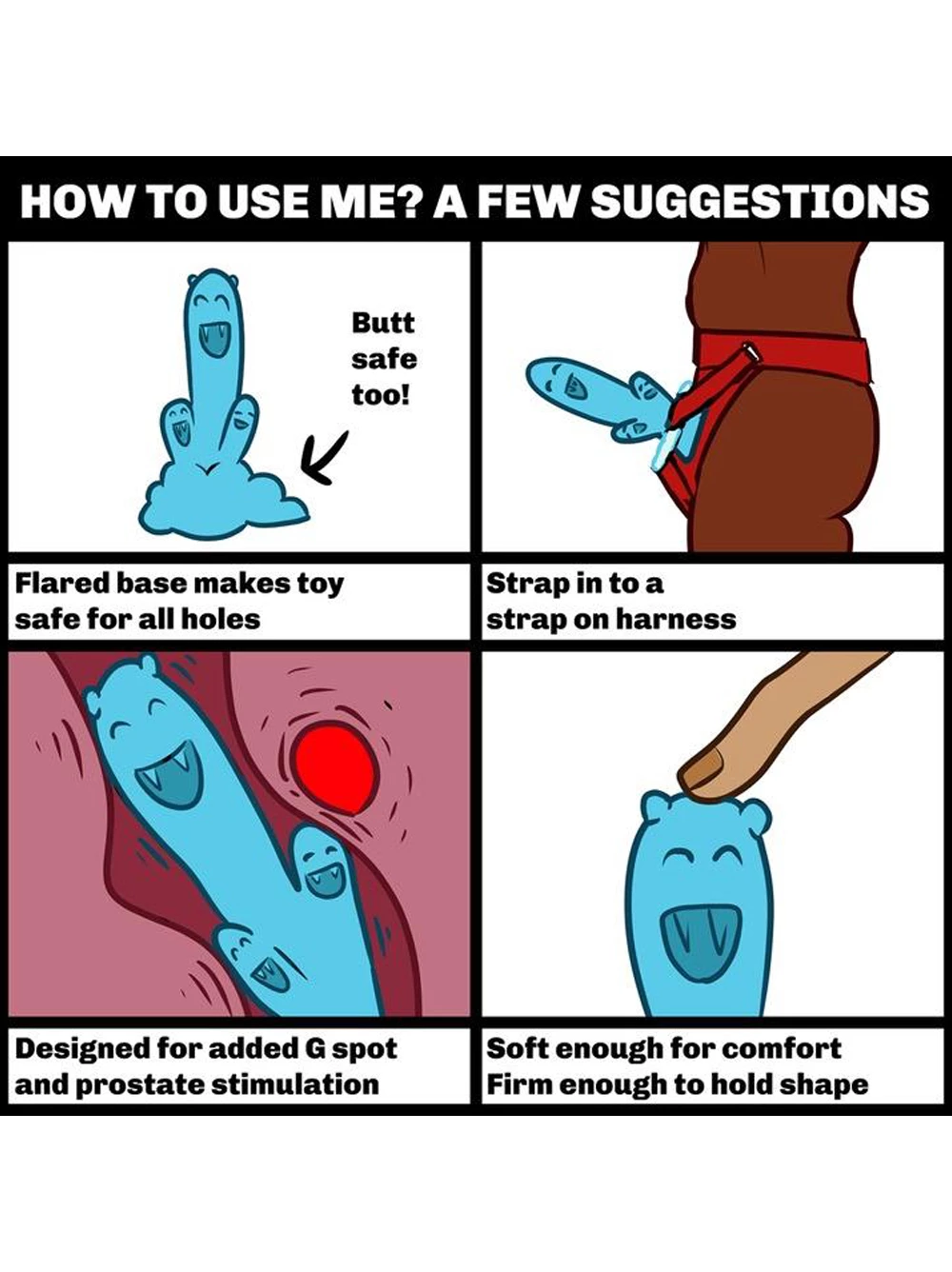 HOW TO USE ME? A FEW SUGGESTIONS

Butt safe too!

Flared base makes toy safe for all holes

Strap in to a strap on harness

Designed for added G spot and prostate stimulation

Soft enough for comfort Firm enough to hold shape